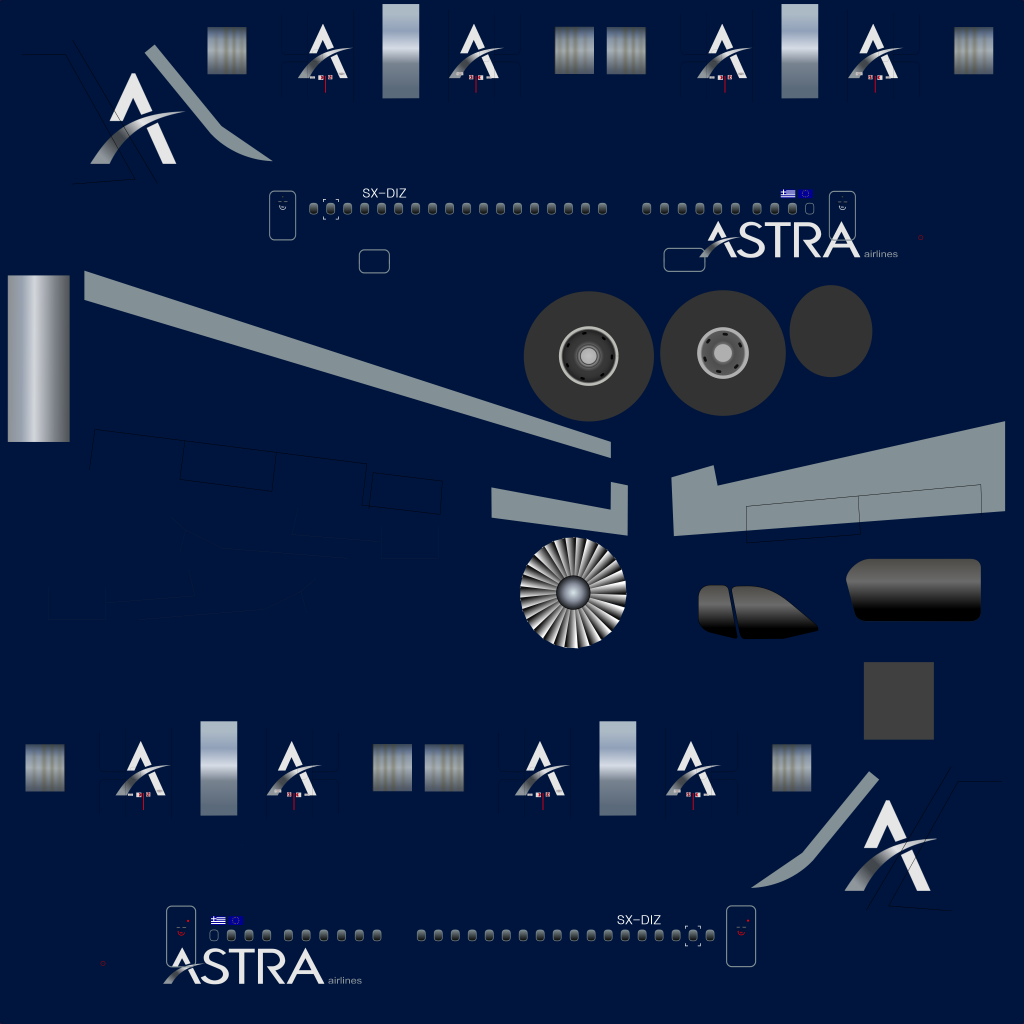 SX-DIZ

ASTRA airlines

SX-DIZ

ASTRA airlines