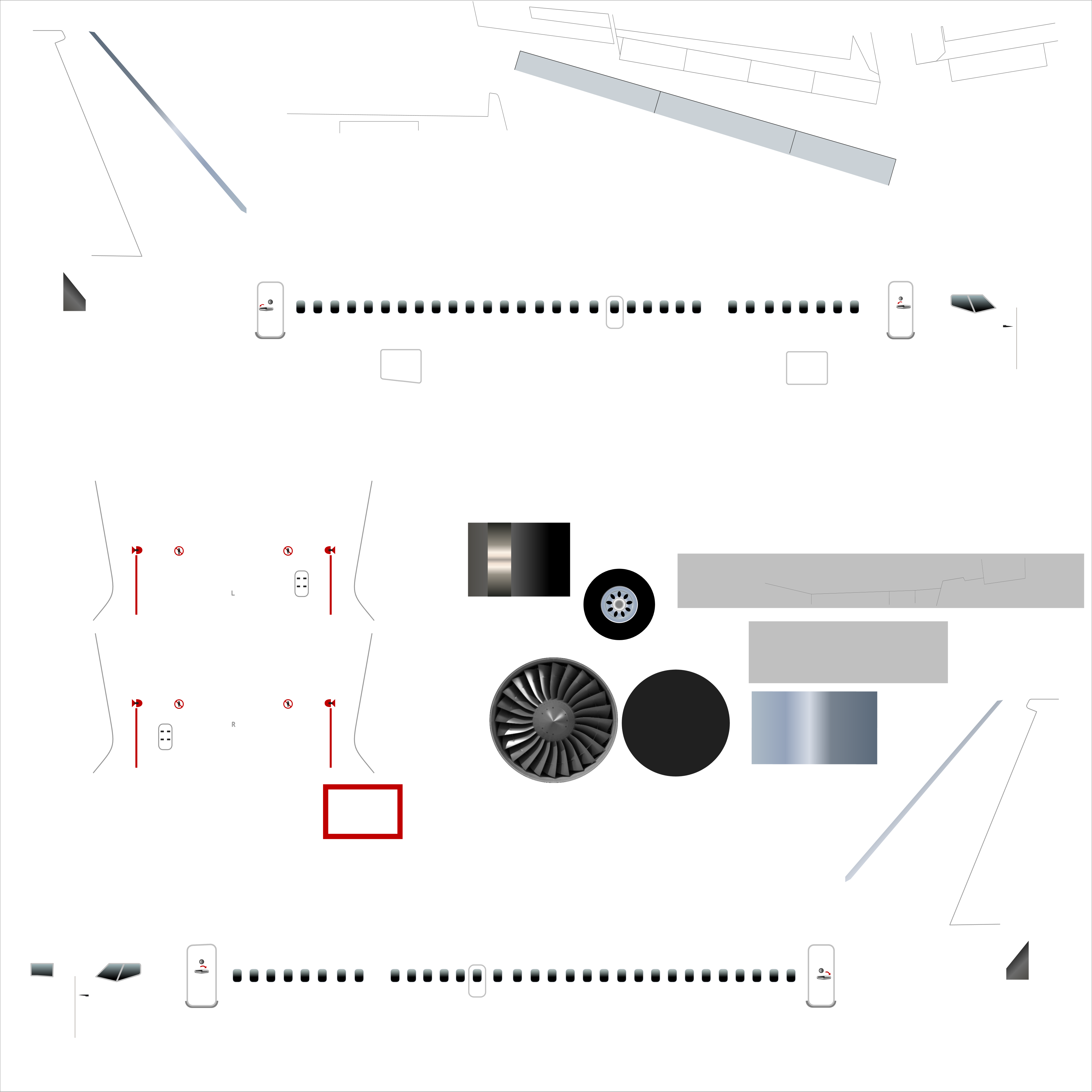 L

R