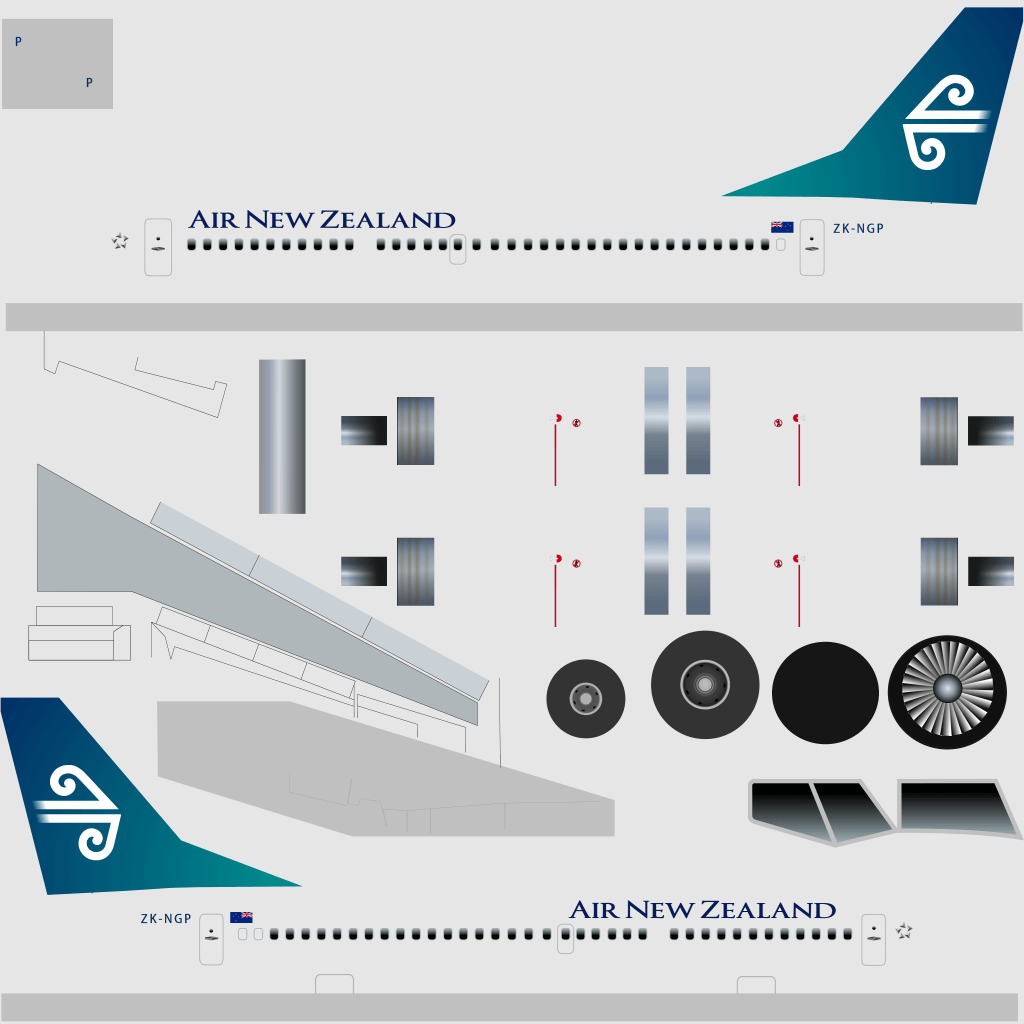 P

P

AIR NEW ZEALAND

ZK-NGP

ZK-NGP

AIR NEW ZEALAND